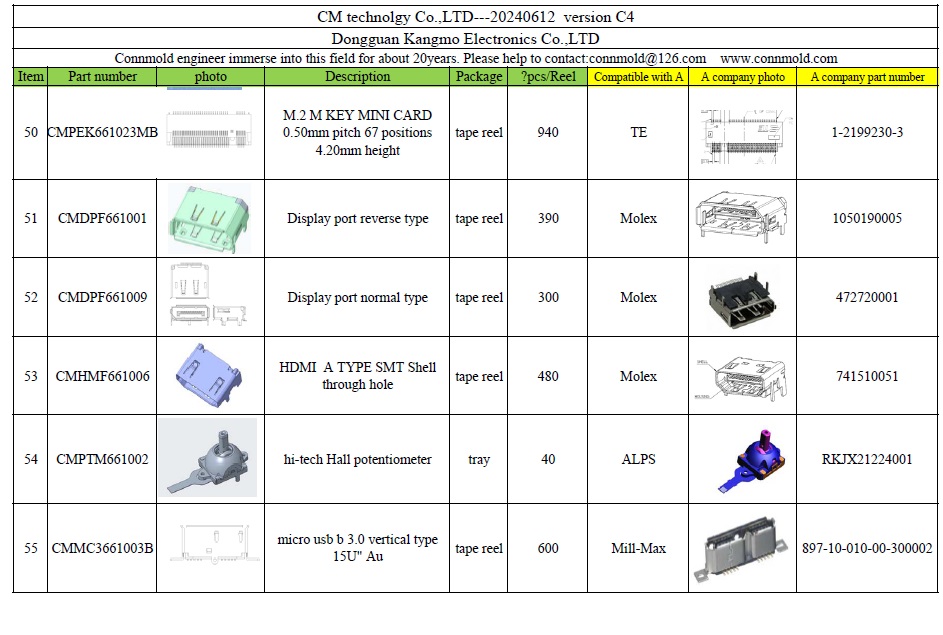 CM technolgy Co.,LTD---20240612 version C4

Dongguan Kangmo Electronics Co.,LTD

Connmold engineer immerse into this field for about 20years. Please help to contact:connmold@126.com www.connmold.com

| Item | Part number | photo | Description | Package | ?pcs/Reel | Compatible with A | A company photo | A company part number |
|---|---|---|---|---|---|---|---|---|
| 50 | CMPEK661023MB | | M.2 M KEY MINI CARD 0.50mm pitch 67 positions 4.20mm height | tape reel | 940 | TE | | 1-2199230-3 |
| 51 | CMDPF661001 | | Display port reverse type | tape reel | 390 | Molex | | 1050190005 |
| 52 | CMDPF661009 | | Display port normal type | tape reel | 300 | Molex | | 472720001 |
| 53 | CMHMF661006 | | HDMI A TYPE SMT Shell through hole | tape reel | 480 | Molex | | 741510051 |
| 54 | CMPTM661002 | | hi-tech Hall potentiometer | tray | 40 | ALPS | | RKJX21224001 |
| 55 | CMMC3661003B | | micro usb b 3.0 vertical type 15U" Au | tape reel | 600 | Mill-Max | | 897-10-010-00-300002 |